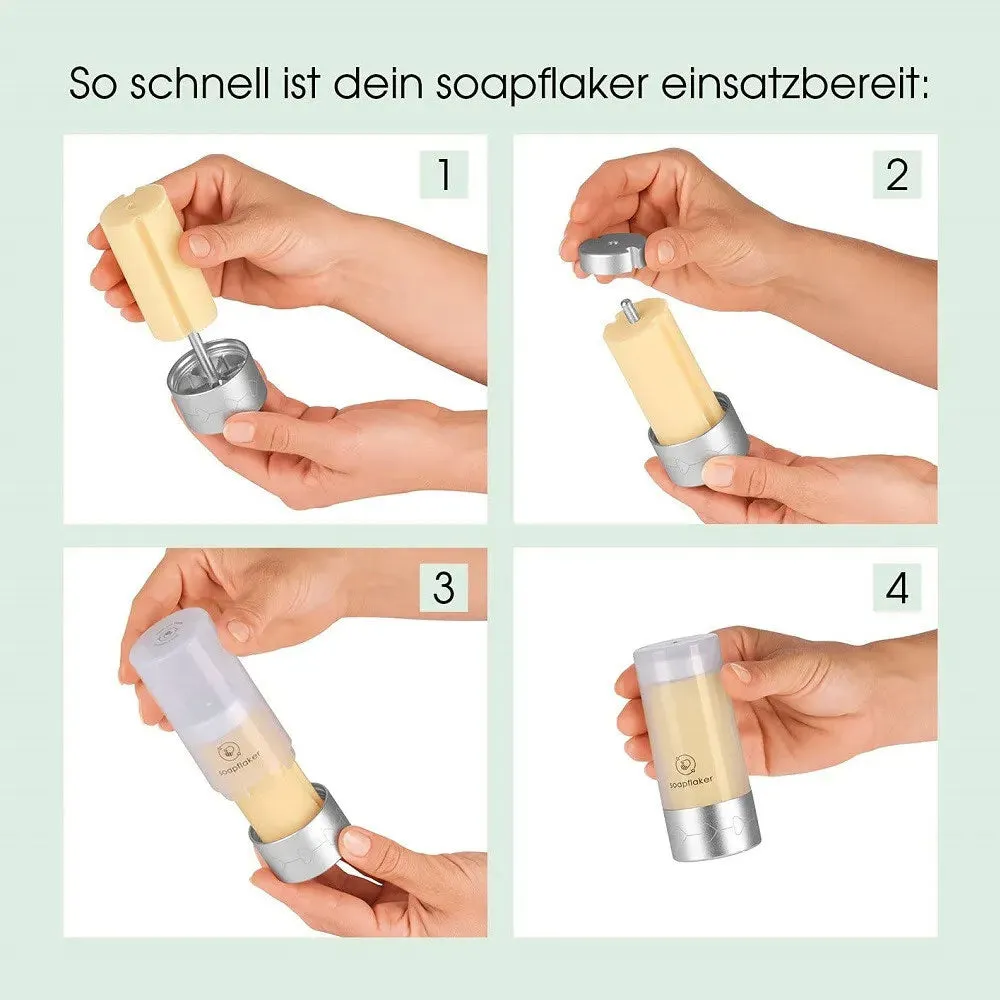 So schnell ist dein soapflaker einsatzbereit:

1

2

3

soapflaker

4

soapflaker